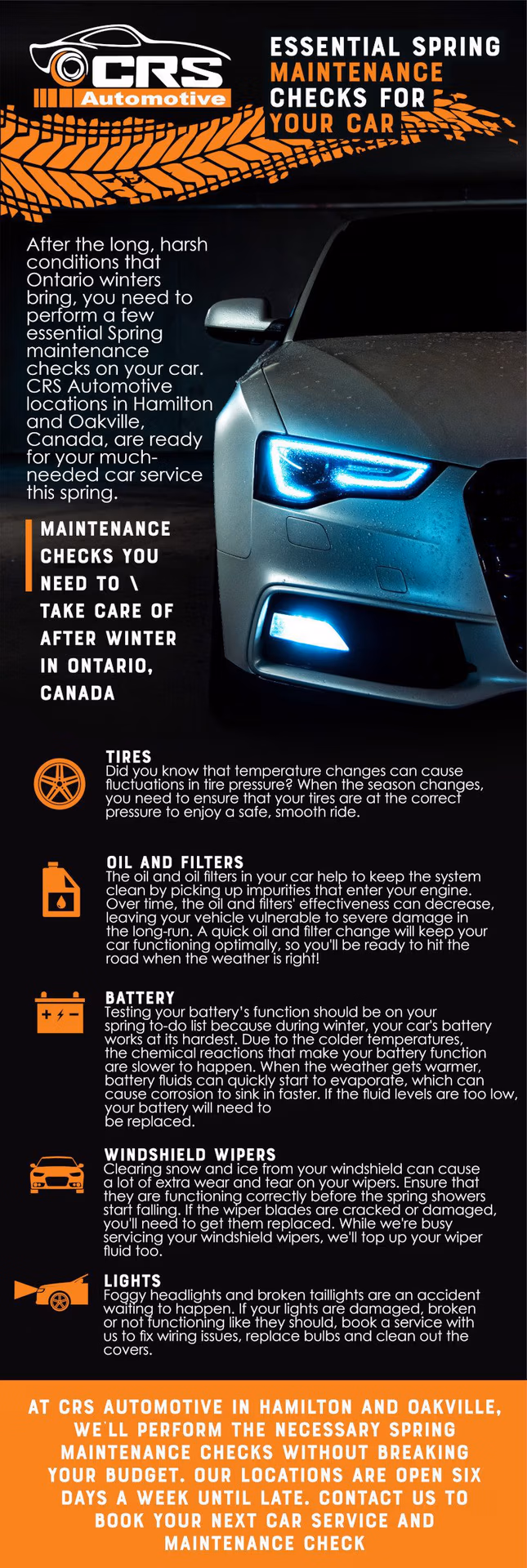 CRS Automotive

ESSENTIAL SPRING MAINTENANCE CHECKS FOR YOUR CAR

After the long, harsh conditions that Ontario winters bring, you need to perform a few essential Spring maintenance checks on your car. CRS Automotive locations in Hamilton and Oakville, Canada, are ready for your much-needed car service this spring.

MAINTENANCE CHECKS YOU NEED TO \ TAKE CARE OF AFTER WINTER IN ONTARIO, CANADA

TIRES
Did you know that temperature changes can cause fluctuations in tire pressure? When the season changes, you need to ensure that your tires are at the correct pressure to enjoy a safe, smooth ride.

OIL AND FILTERS
The oil and oil filters in your car help to keep the system clean by picking up impurities that enter your engine. Over time, the oil and filters' effectiveness can decrease, leaving your vehicle vulnerable to severe damage in the long-run. A quick oil and filter change will keep your car functioning optimally, so you'll be ready to hit the road when the weather is right!

BATTERY
Testing your battery's function should be on your spring to-do list because during winter, your car's battery works at its hardest. Due to the colder temperatures, the chemical reactions that make your battery function are slower to happen. When the weather gets warmer, battery fluids can quickly start to evaporate, which can cause corrosion to sink in faster. If the fluid levels are too low, your battery will need to be replaced.

WINDSHIELD WIPERS
Clearing snow and ice from your windshield can cause a lot of extra wear and tear on your wipers. Ensure that they are functioning correctly before the spring showers start falling. If the wiper blades are cracked or damaged, you'll need to get them replaced. While we're busy servicing your windshield wipers, we'll top up your wiper fluid too.

LIGHTS
Foggy headlights and broken taillights are an accident waiting to happen. If your lights are damaged, broken or not functioning like they should, book a service with us to fix wiring issues, replace bulbs and clean out the covers.

AT CRS AUTOMOTIVE IN HAMILTON AND OAKVILLE, WE'LL PERFORM THE NECESSARY SPRING MAINTENANCE CHECKS WITHOUT BREAKING YOUR BUDGET. OUR LOCATIONS ARE OPEN SIX DAYS A WEEK UNTIL LATE. CONTACT US TO BOOK YOUR NEXT CAR SERVICE AND MAINTENANCE CHECK