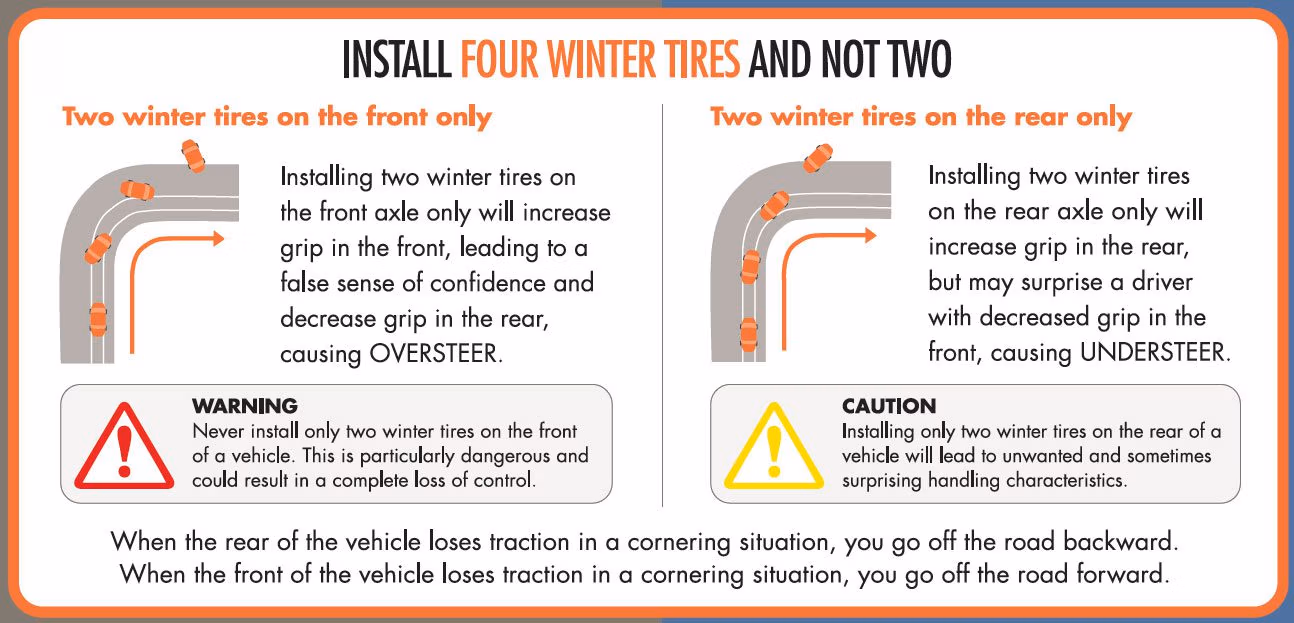 INSTALL FOUR WINTER TIRES AND NOT TWO

Two winter tires on the front only

Installing two winter tires on the front axle only will increase grip in the front, leading to a false sense of confidence and decrease grip in the rear, causing OVERSTEER.

WARNING
Never install only two winter tires on the front of a vehicle. This is particularly dangerous and could result in a complete loss of control.

Two winter tires on the rear only

Installing two winter tires on the rear axle only will increase grip in the rear, but may surprise a driver with decreased grip in the front, causing UNDERSTEER.

CAUTION
Installing only two winter tires on the rear of a vehicle will lead to unwanted and sometimes surprising handling characteristics.

When the rear of the vehicle loses traction in a cornering situation, you go off the road backward.
When the front of the vehicle loses traction in a cornering situation, you go off the road forward.